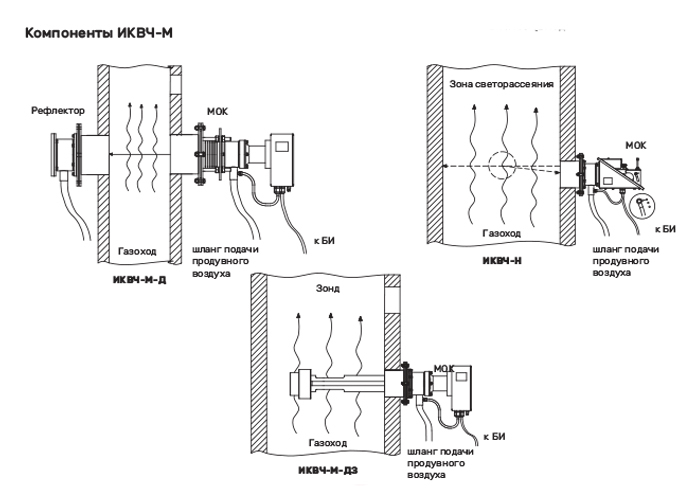 Компоненты ИКВЧ-М

Рефлектор

МОК

Газоход

шланг подачи продувного воздуха

к БИ

ИКВЧ-М-Д

Зона светорассеяния

МОК

Газоход

к БИ

шланг подачи продувного воздуха

ИКВЧ-Н

Зонд

МОК

Газоход

к БИ

шланг подачи продувного воздуха

ИКВЧ-М-ДЗ